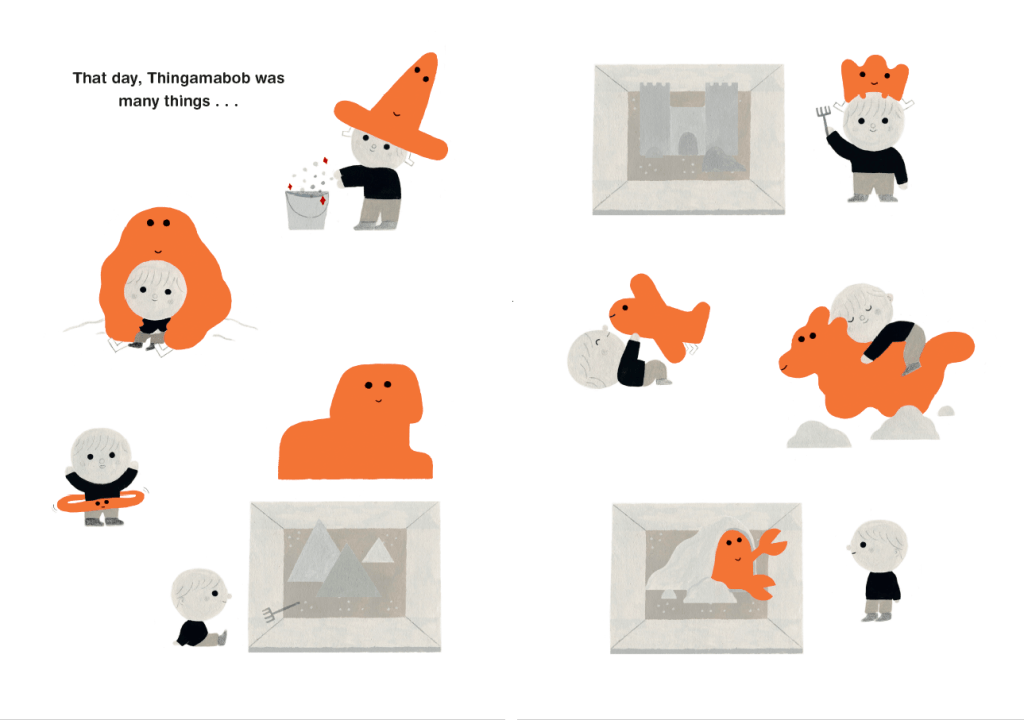 That day, Thingamabob was many things . . .